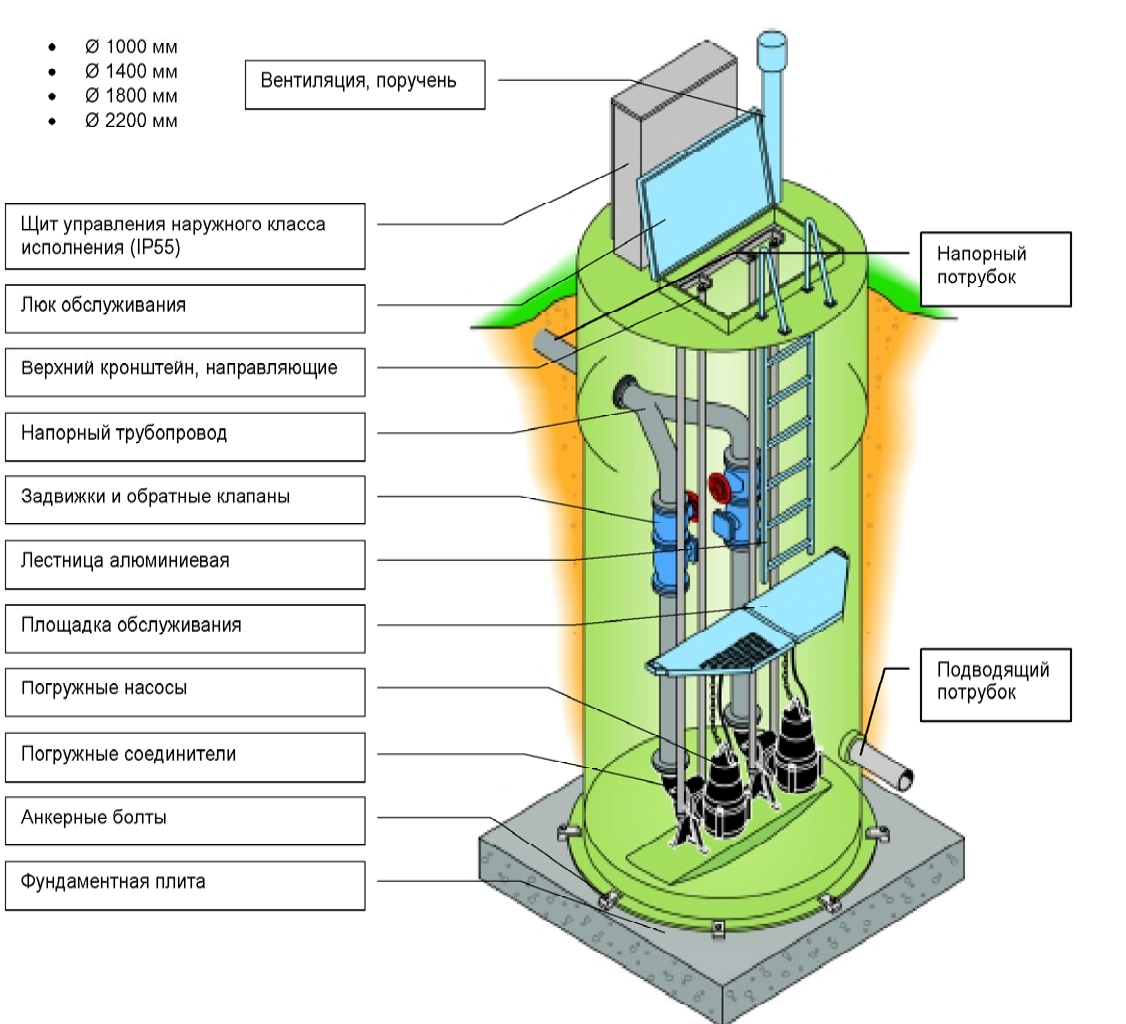 - Ø 1000 мм
- Ø 1400 мм
- Ø 1800 мм
- Ø 2200 мм

Вентиляция, поручень

Щит управления наружного класса исполнения (IP55)

Люк обслуживания

Верхний кронштейн, направляющие

Напорный трубопровод

Задвижки и обратные клапаны

Лестница алюминиевая

Площадка обслуживания

Погружные насосы

Погружные соединители

Анкерные болты

Фундаментная плита

Напорный потрубок

Подводящий потрубок